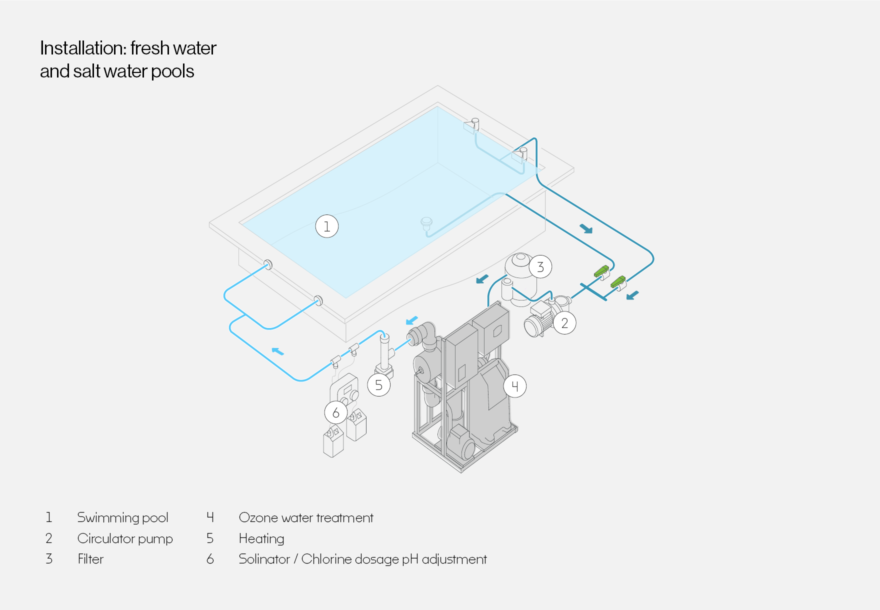 Installation: fresh water and salt water pools

1

3

2

5

4

6

1 Swimming pool
2 Circulator pump
3 Filter

4 Ozone water treatment
5 Heating
6 Solinator / Chlorine dosage pH adjustment